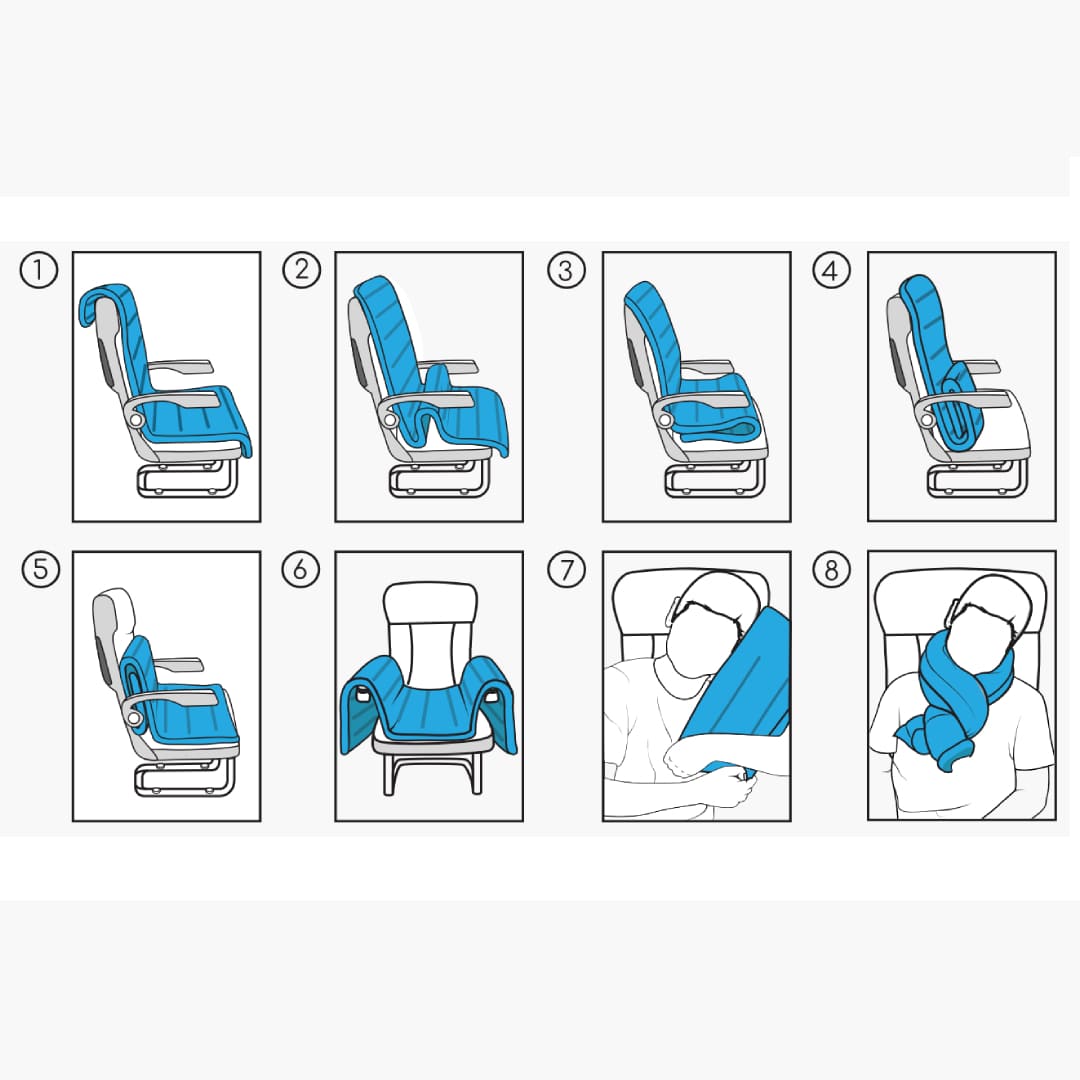 ①
②
③
④
⑤
⑥
⑦
⑧